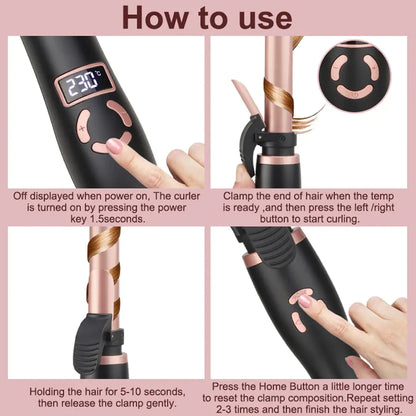 How to use

230 ℃

+

Off displayed when power on, The curler is turned on by pressing the power key 1.5seconds.

Clamp the end of hair when the temp is ready ,and then press the left /right button to start curling.

Holding the hair for 5-10 seconds, then release the clamp gently.

Press the Home Button a little longer time to reset the clamp composition.Repeat setting 2-3 times and then finish the hair styling.