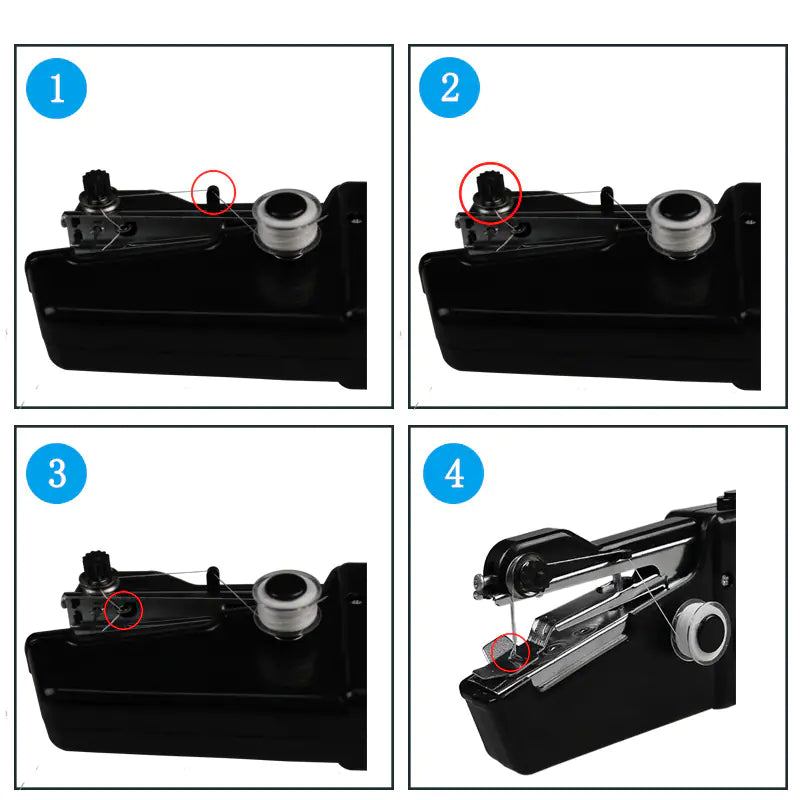 1

2

3

4