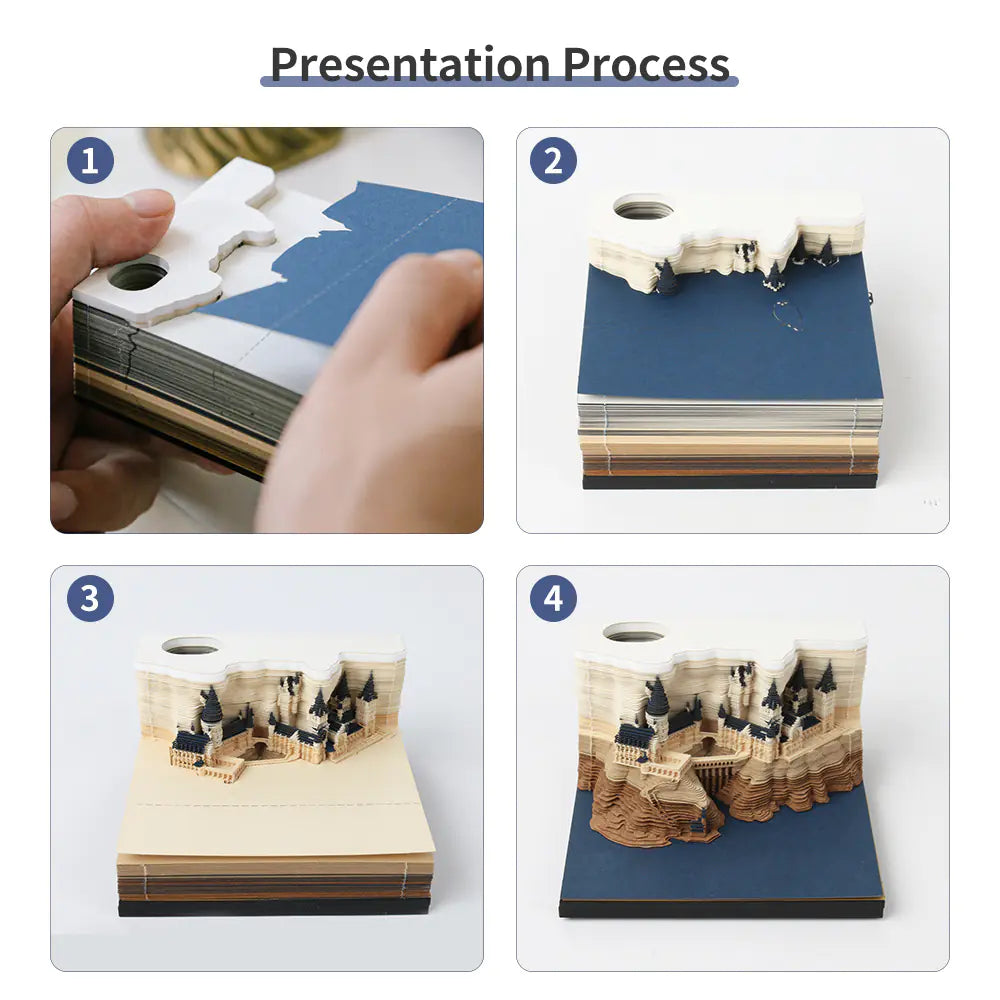 Presentation Process

1

2

3

4