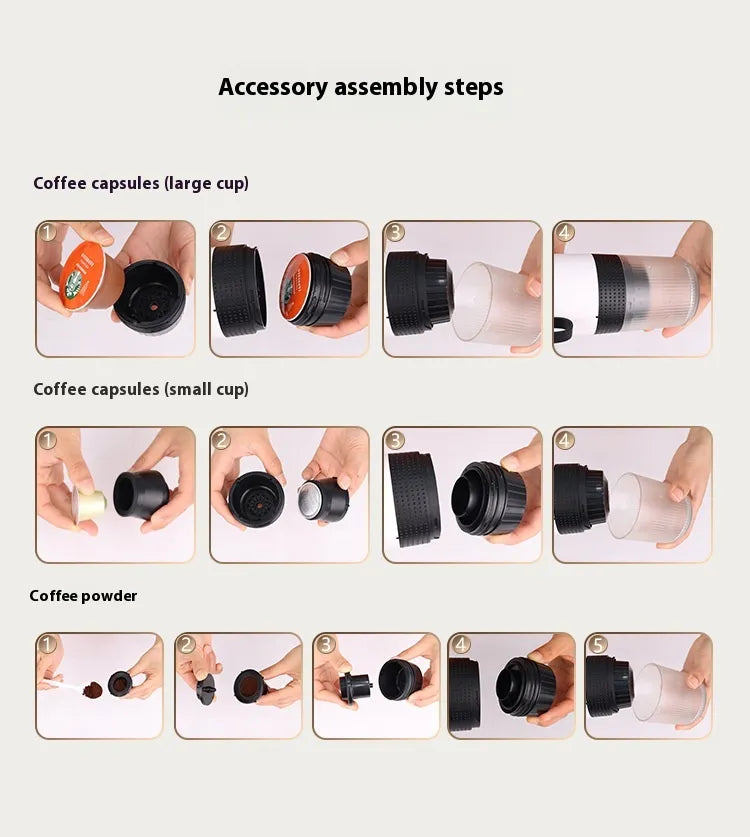 Accessory assembly steps

Coffee capsules (large cup)

1 2 3 4

Coffee capsules (small cup)

1 2 3 4

Coffee powder

1 2 3 4 5