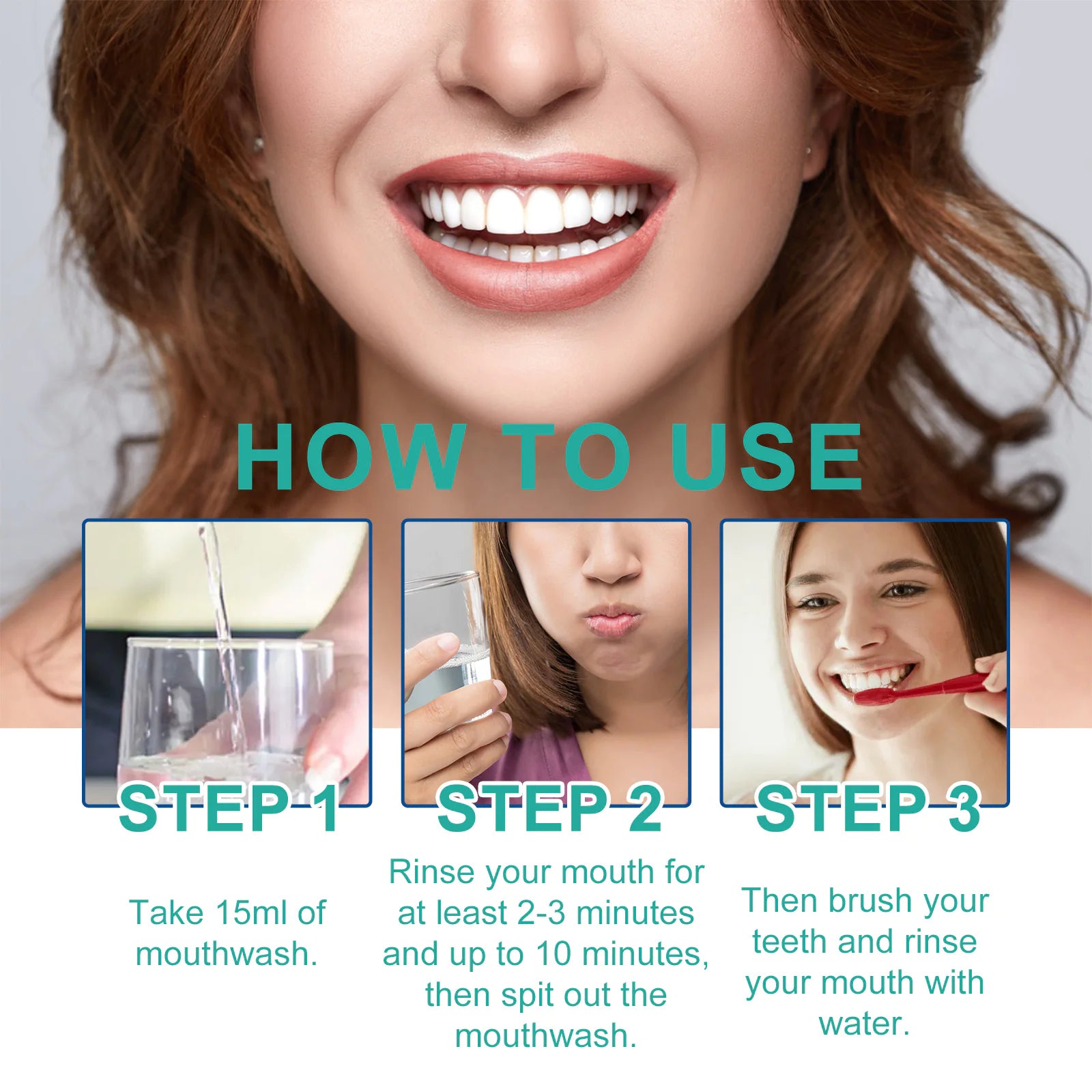 HOW TO USE

STEP 1

Take 15ml of mouthwash.

STEP 2

Rinse your mouth for at least 2-3 minutes and up to 10 minutes, then spit out the mouthwash.

STEP 3

Then brush your teeth and rinse your mouth with water.